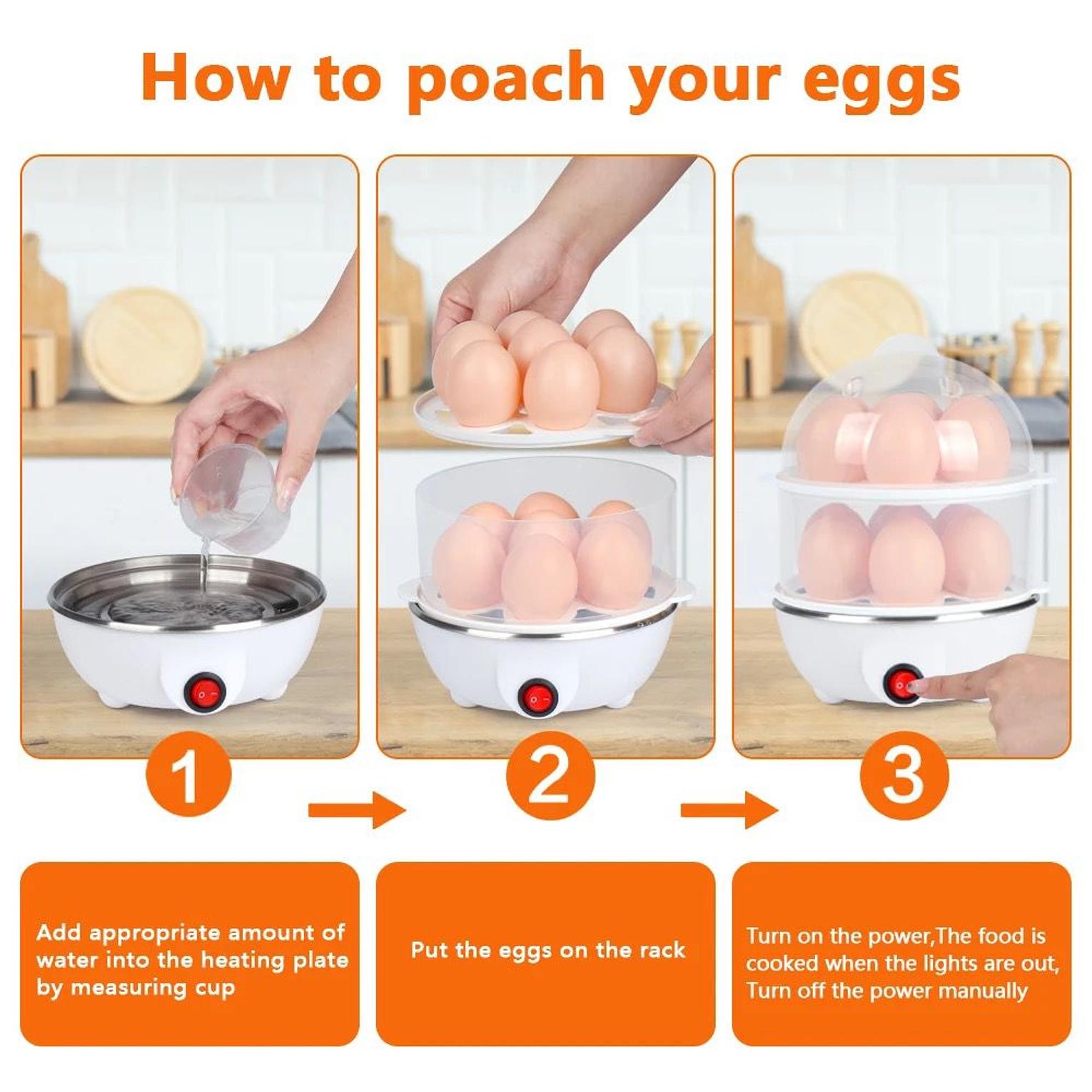 How to poach your eggs

1

2

3

Add appropriate amount of water into the heating plate by measuring cup

Put the eggs on the rack

Turn on the power,The food is cooked when the lights are out, Turn off the power manually