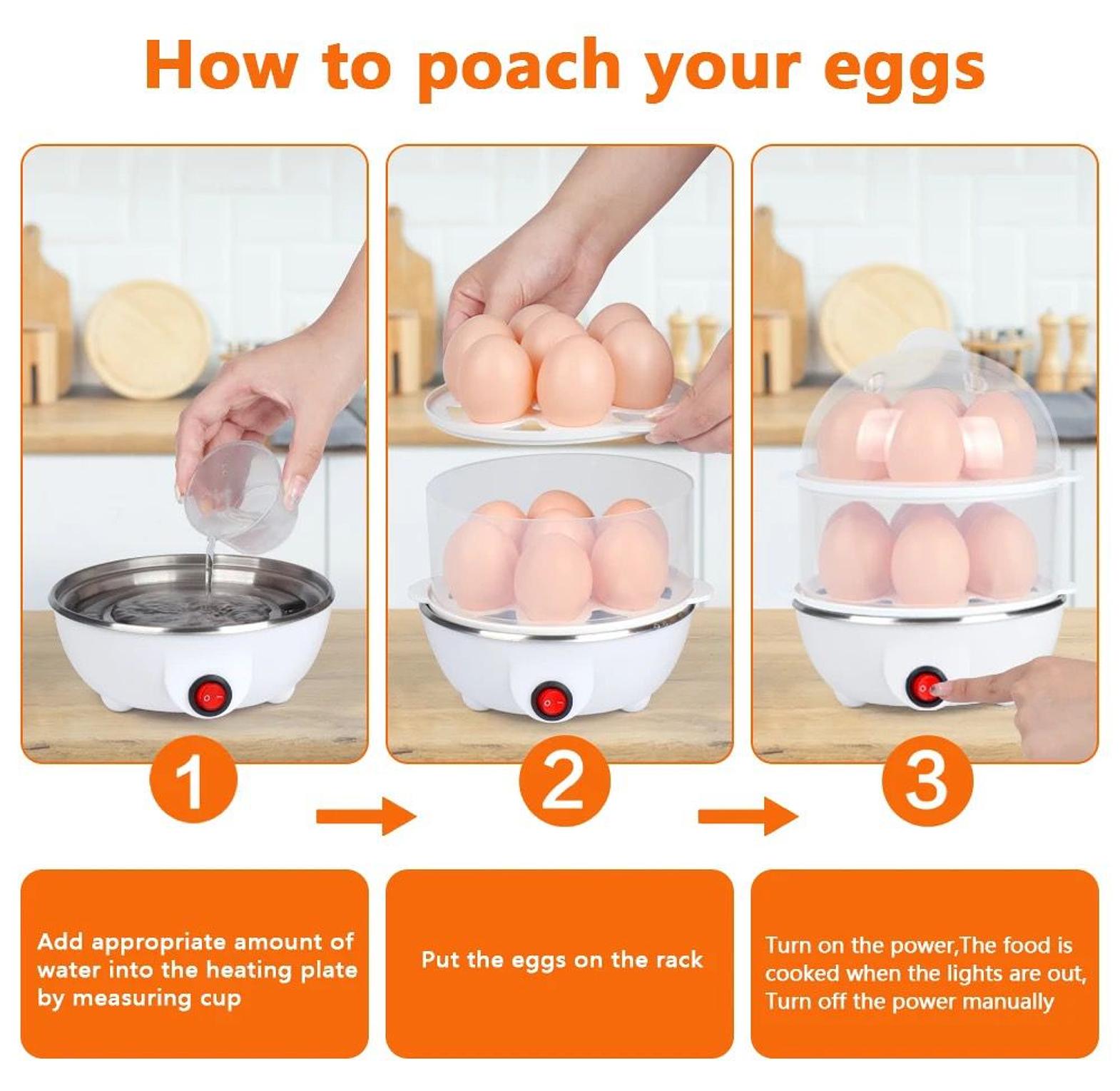 How to poach your eggs

1

2

3

Add appropriate amount of water into the heating plate by measuring cup

Put the eggs on the rack

Turn on the power,The food is cooked when the lights are out, Turn off the power manually