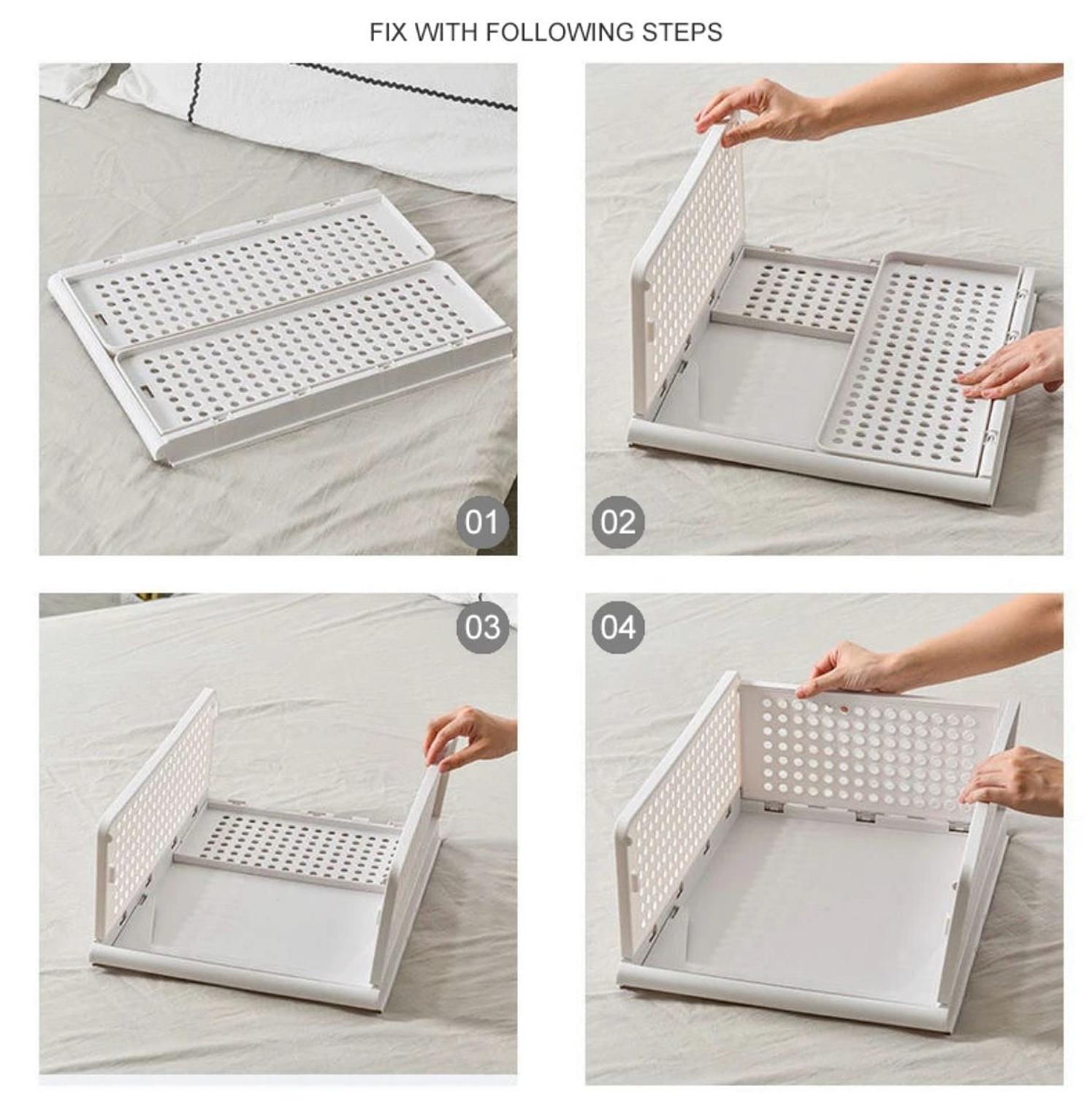 FIX WITH FOLLOWING STEPS

01

02

03

04